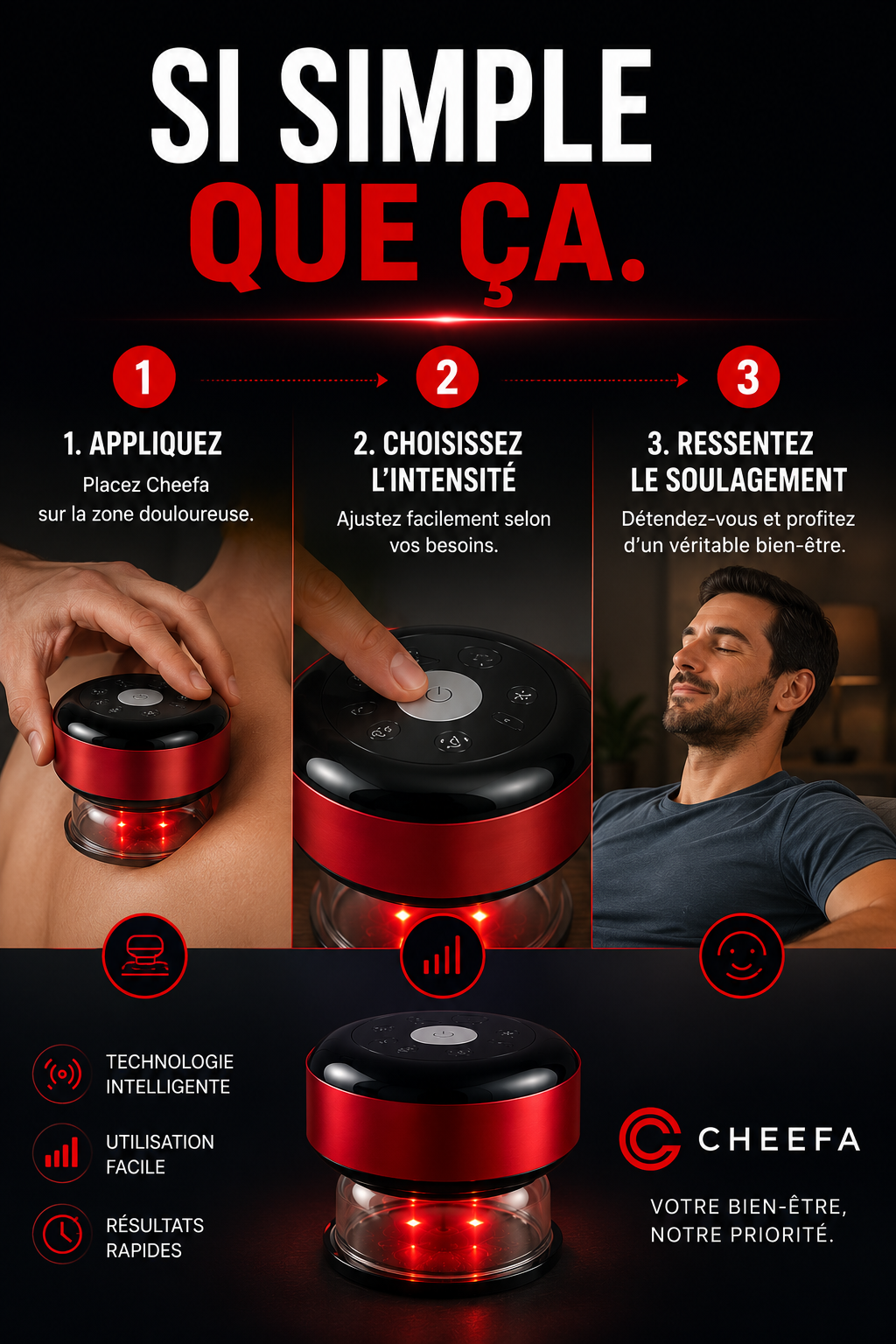 SI SIMPLE
QUE ÇA.

1

2

3

1. APPLIQUEZ
Placez Cheefa sur la zone douloureuse.

2. CHOISISSEZ L'INTENSITÉ
Ajustez facilement selon vos besoins.

3. RESSENTEZ LE SOULAGEMENT
Détendez-vous et profitez d'un véritable bien-être.

TECHNOLOGIE INTELLIGENTE

UTILISATION FACILE

RÉSULTATS RAPIDES

CHEEFA

VOTRE BIEN-ÊTRE, NOTRE PRIORITÉ.